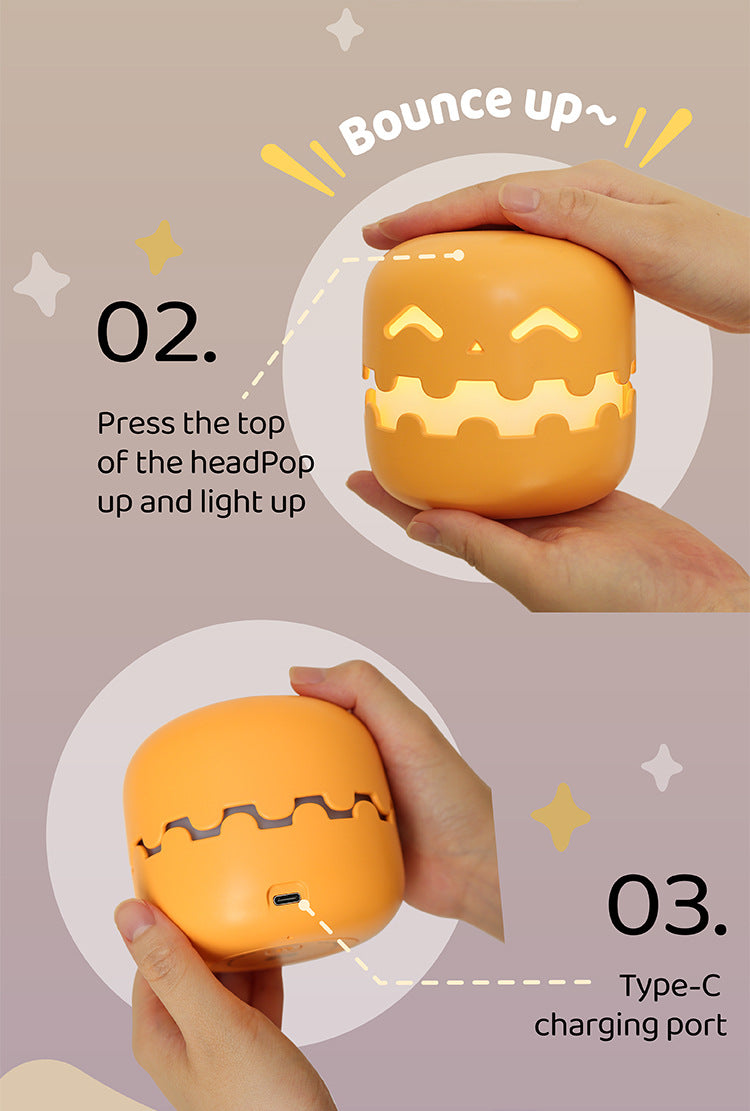 Bounce up~

02.

Press the top of the headPop up and light up

03.

Type-C charging port